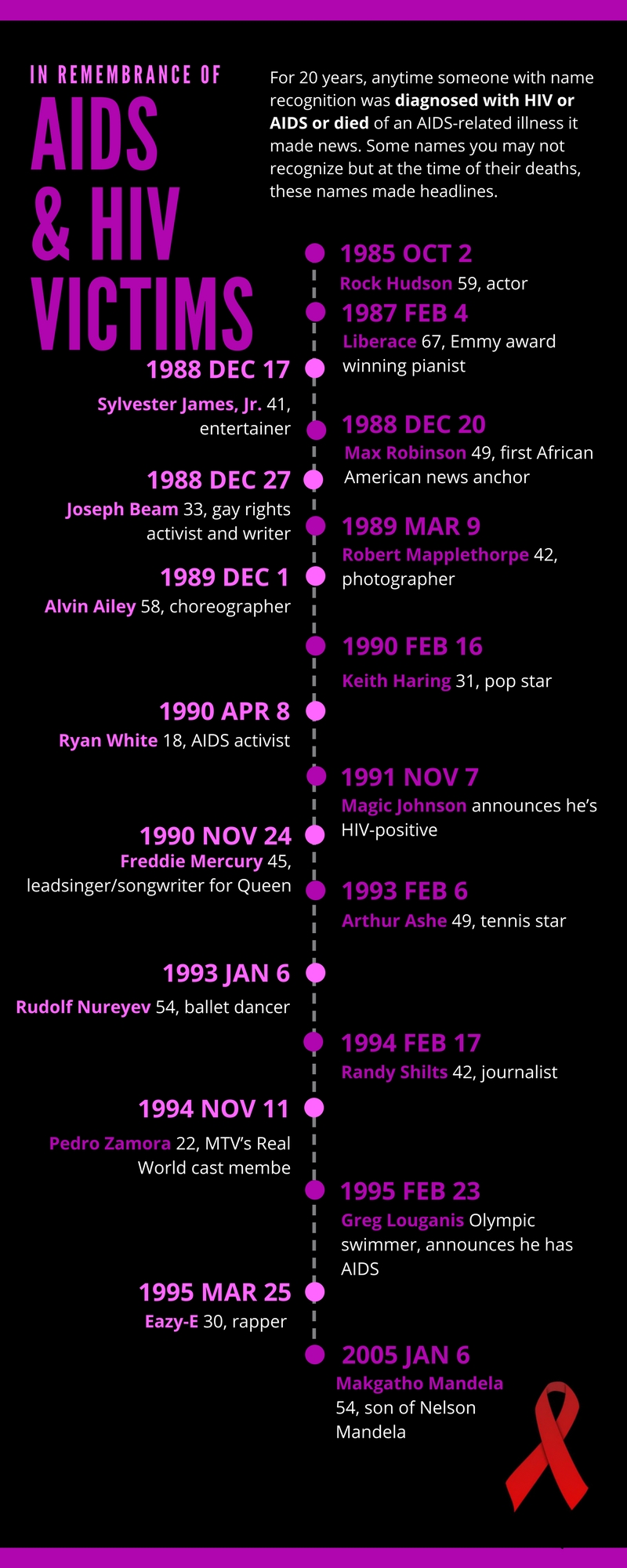 IN REMEMBRANCE OF
AIDS & HIV VICTIMS

For 20 years, anytime someone with name recognition was diagnosed with HIV or AIDS or died of an AIDS-related illness it made news. Some names you may not recognize but at the time of their deaths, these names made headlines.

1985 OCT 2
Rock Hudson 59, actor

1987 FEB 4
Liberace 67, Emmy award winning pianist

1988 DEC 17
Sylvester James, Jr. 41, entertainer

1988 DEC 20
Max Robinson 49, first African American news anchor

1988 DEC 27
Joseph Beam 33, gay rights activist and writer

1989 MAR 9
Robert Mapplethorpe 42, photographer

1989 DEC 1
Alvin Ailey 58, choreographer

1990 FEB 16
Keith Haring 31, pop star

1990 APR 8
Ryan White 18, AIDS activist

1991 NOV 7
Magic Johnson announces he's HIV-positive

1990 NOV 24
Freddie Mercury 45, leadsinger/songwriter for Queen

1993 FEB 6
Arthur Ashe 49, tennis star

1993 JAN 6
Rudolf Nureyev 54, ballet dancer

1994 FEB 17
Randy Shilts 42, journalist

1994 NOV 11
Pedro Zamora 22, MTV's Real World cast membe

1995 FEB 23
Greg Louganis Olympic swimmer, announces he has AIDS

1995 MAR 25
Eazy-E 30, rapper

2005 JAN 6
Makgatho Mandela 54, son of Nelson Mandela